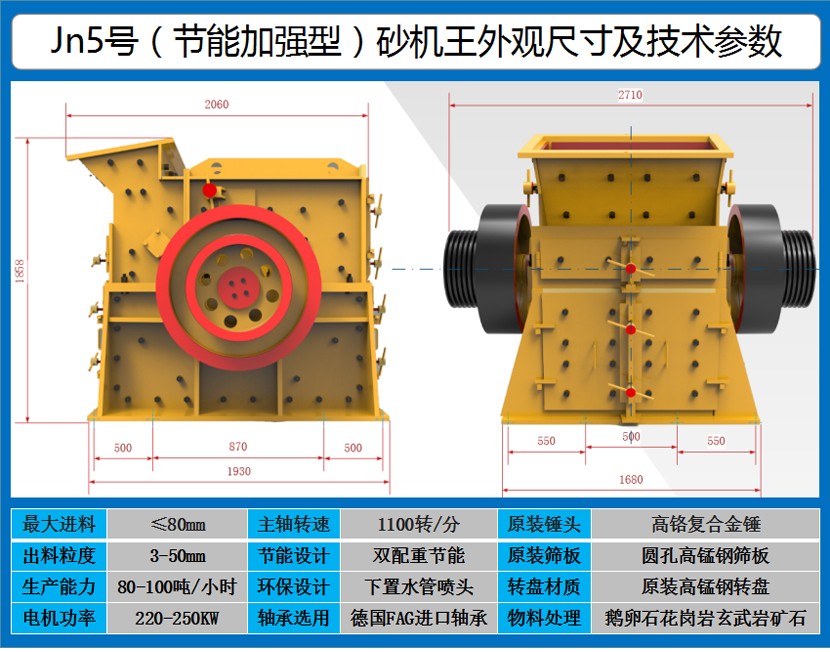 Jn5号（节能加强型）砂机王外观尺寸及技术参数

2060

1858

500 870 500

1930

2710

550 500 550

1680

| 最大进料 | ≤80mm | 主轴转速 | 1100转/分 | 原装锤头 | 高铬复合金锤 |
|---|---|---|---|---|---|
| 出料粒度 | 3-50mm | 节能设计 | 双配重节能 | 原装筛板 | 圆孔高锰钢筛板 |
| 生产能力 | 80-100吨/小时 | 环保设计 | 下置水管喷头 | 转盘材质 | 原装高锰钢转盘 |
| 电机功率 | 220-250KW | 轴承选用 | 德国FAG进口轴承 | 物料处理 | 鹅卵石花岗岩玄武岩矿石 |